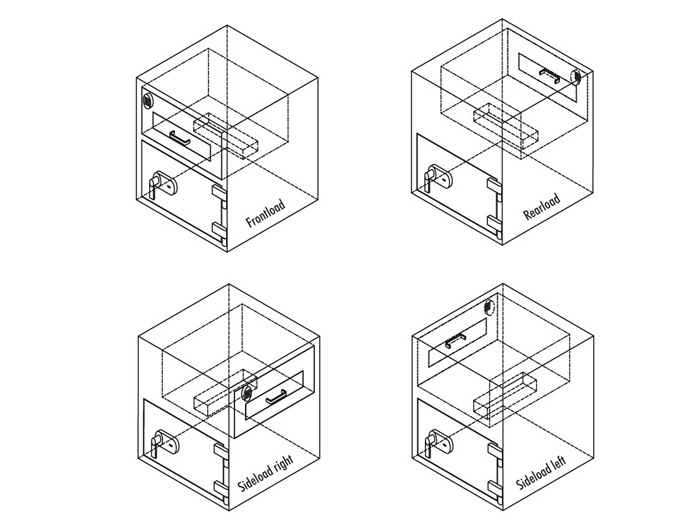 Frontload

Rearload

Sideload right

Sideload left